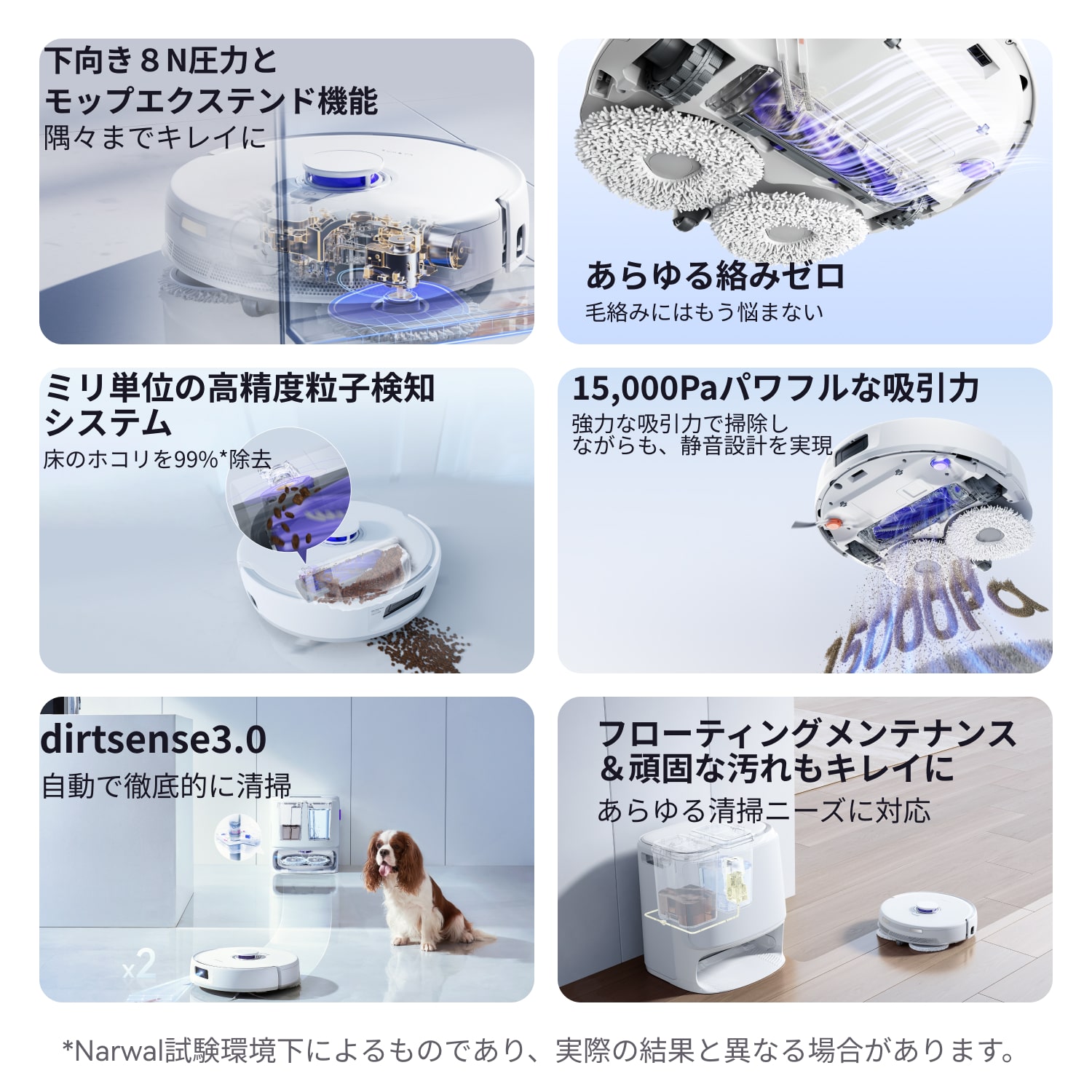 下向き８N圧力と
モップエクステンド機能
隅々までキレイに

あらゆる絡みゼロ
毛絡みにはもう悩まない

ミリ単位の高精度粒子検知システム
床のホコリを99%*除去

15,000Paパワフルな吸引力
強力な吸引力で掃除しながらも、静音設計を実現

15000Pa

dirtsense3.0
自動で徹底的に清掃

x2

フローティングメンテナンス
＆頑固な汚れもキレイに
あらゆる清掃ニーズに対応

*Narwal試験環境下によるものであり、実際の結果と異なる場合があります。