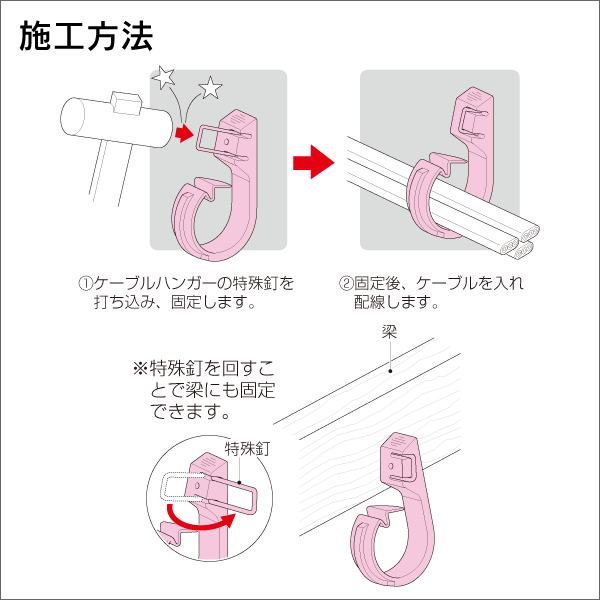 施工方法

①ケーブルハンガーの特殊釘を打ち込み、固定します。

②固定後、ケーブルを入れ配線します。

梁

※特殊釘を回すことで梁にも固定できます。

特殊釘