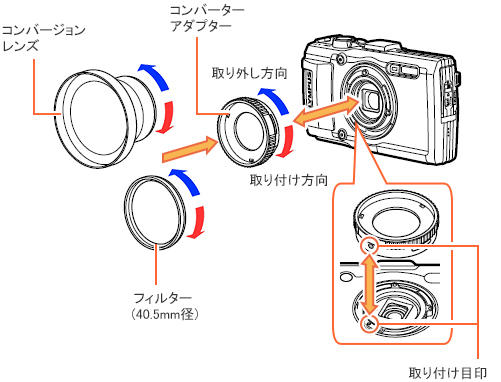 コンバージョン
レンズ

コンバーター
アダプター

取り外し方向

取り付け方向

OLYMPUS

フィルター
（40.5mm径）

取り付け目印