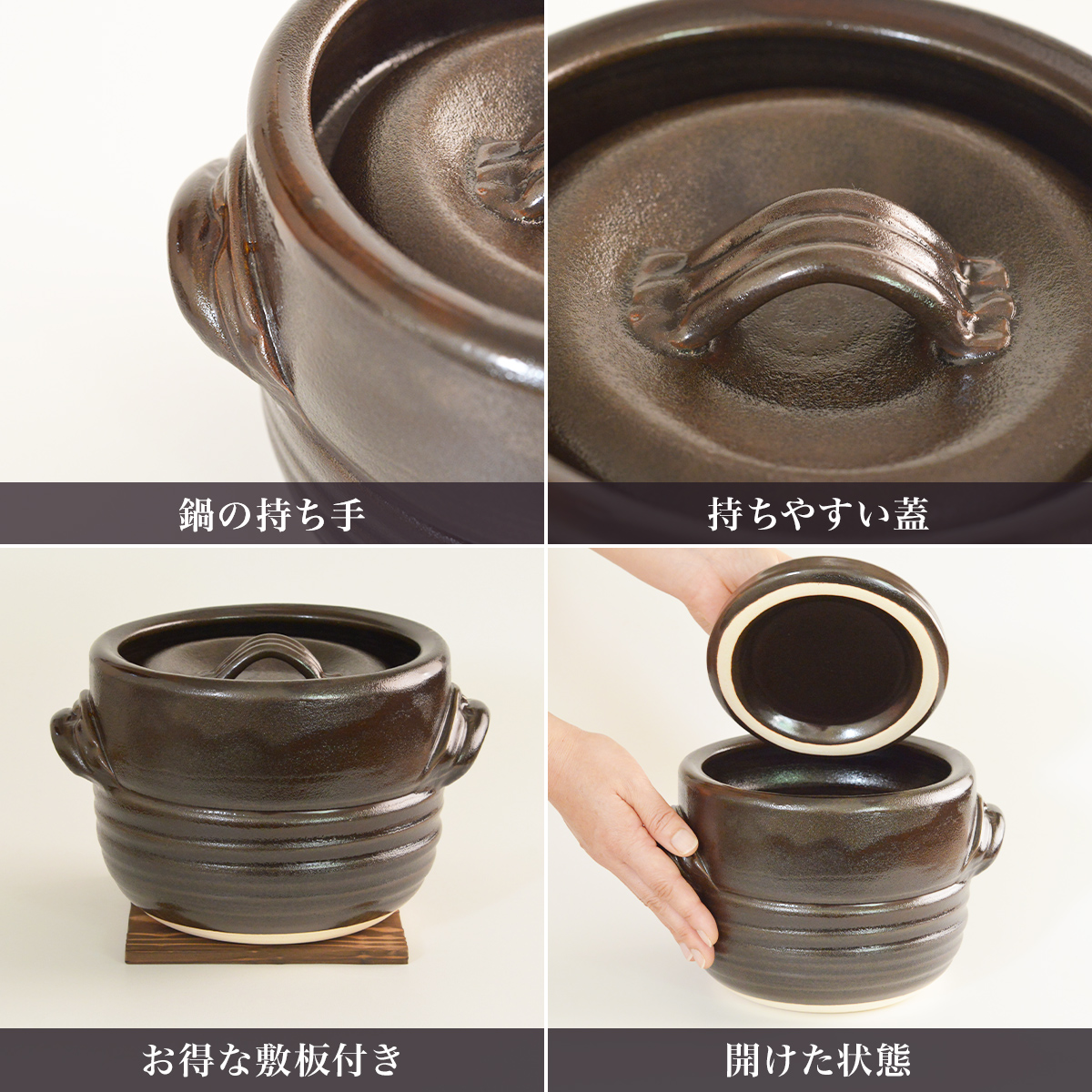 鍋の持ち手

持ちやすい蓋

お得な敷板付き

開けた状態