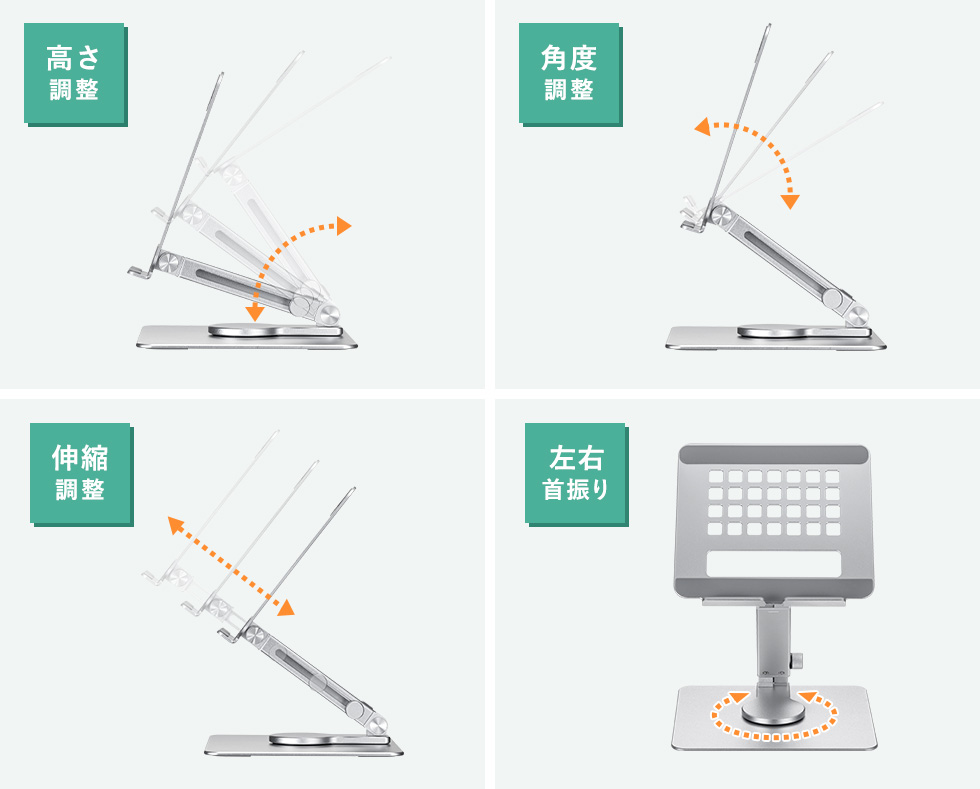 高さ
調整

角度
調整

伸縮
調整

左右
首振り