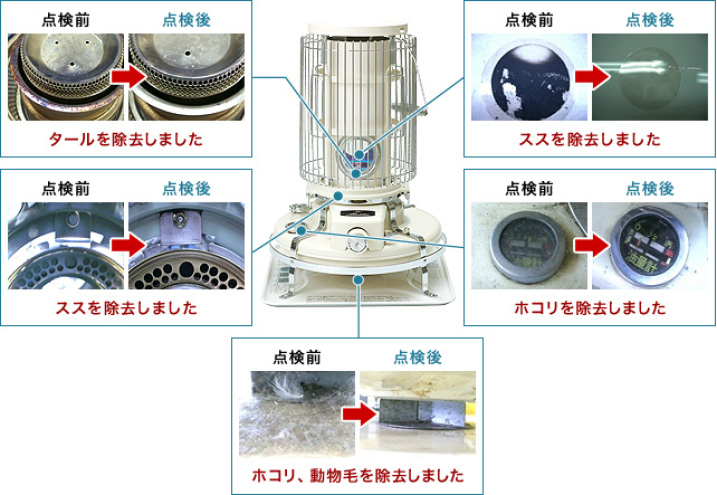 点検前 点検後

タールを除去しました

点検前 点検後

ススを除去しました

点検前 点検後

ススを除去しました

点検前 点検後

油量計

ホコリを除去しました

点検前 点検後

ホコリ、動物毛を除去しました