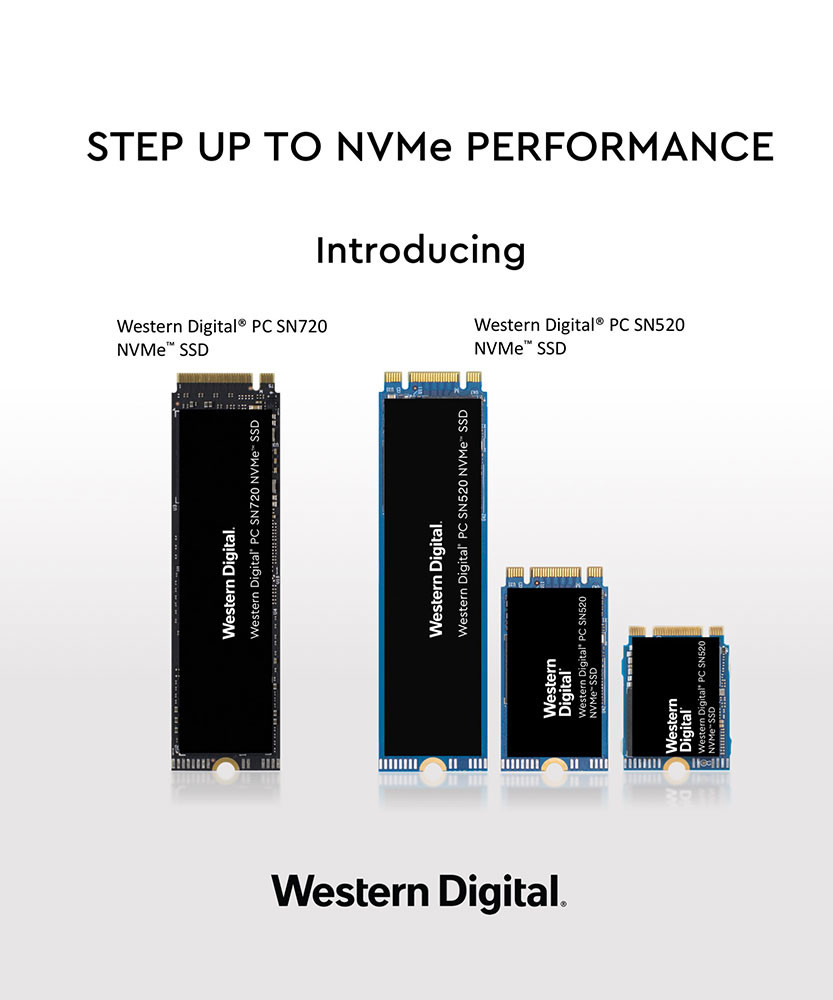 STEP UP TO NVMe PERFORMANCE

Introducing

Western Digital® PC SN720 NVMe™ SSD

Western Digital® PC SN520 NVMe™ SSD

Western Digital. Western Digital® PC SN720 NVMe™ SSD

Western Digital. Western Digital® PC SN520 NVMe™ SSD

Western Digital. Western Digital® PC SN520 NVMe™ SSD

Western Digital. Western Digital® PC SN520 NVMe™ SSD

Western Digital.