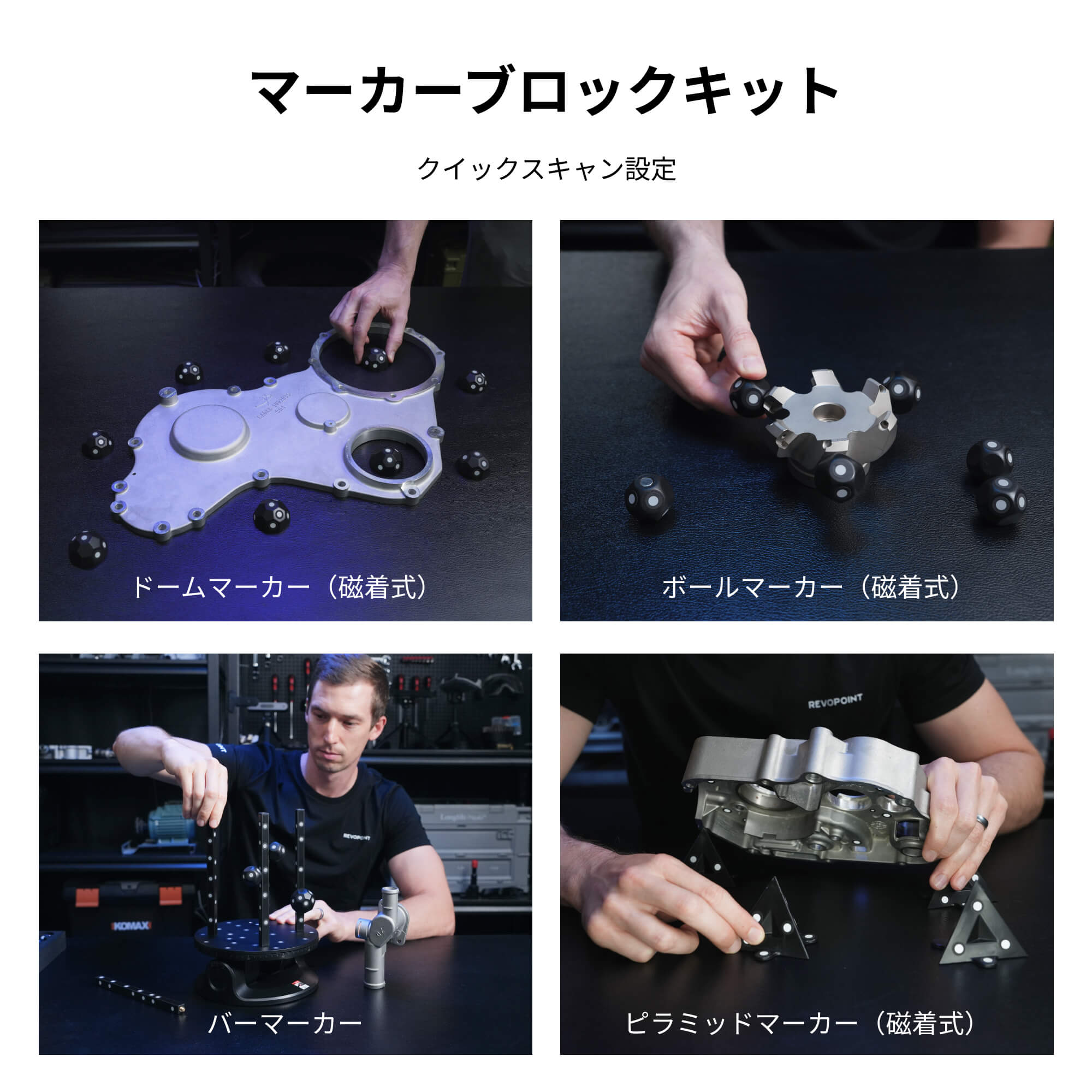 マーカーブロックキット

クイックスキャン設定

ドームマーカー（磁着式）

ボールマーカー（磁着式）

REVOPOINT

KOMAX

バーマーカー

REVOPOINT

ピラミッドマーカー（磁着式）