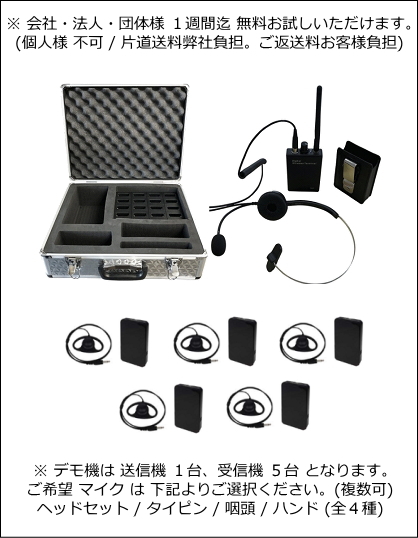 ※ 会社・法人・団体様 １週間迄 無料お試しいただけます。
(個人様 不可 / 片道送料弊社負担。ご返送料お客様負担)

※ デモ機は 送信機 １台、受信機 ５台 となります。
ご希望 マイク は 下記よりご選択ください。(複数可)
ヘッドセット / タイピン / 咽頭 / ハンド (全４種)