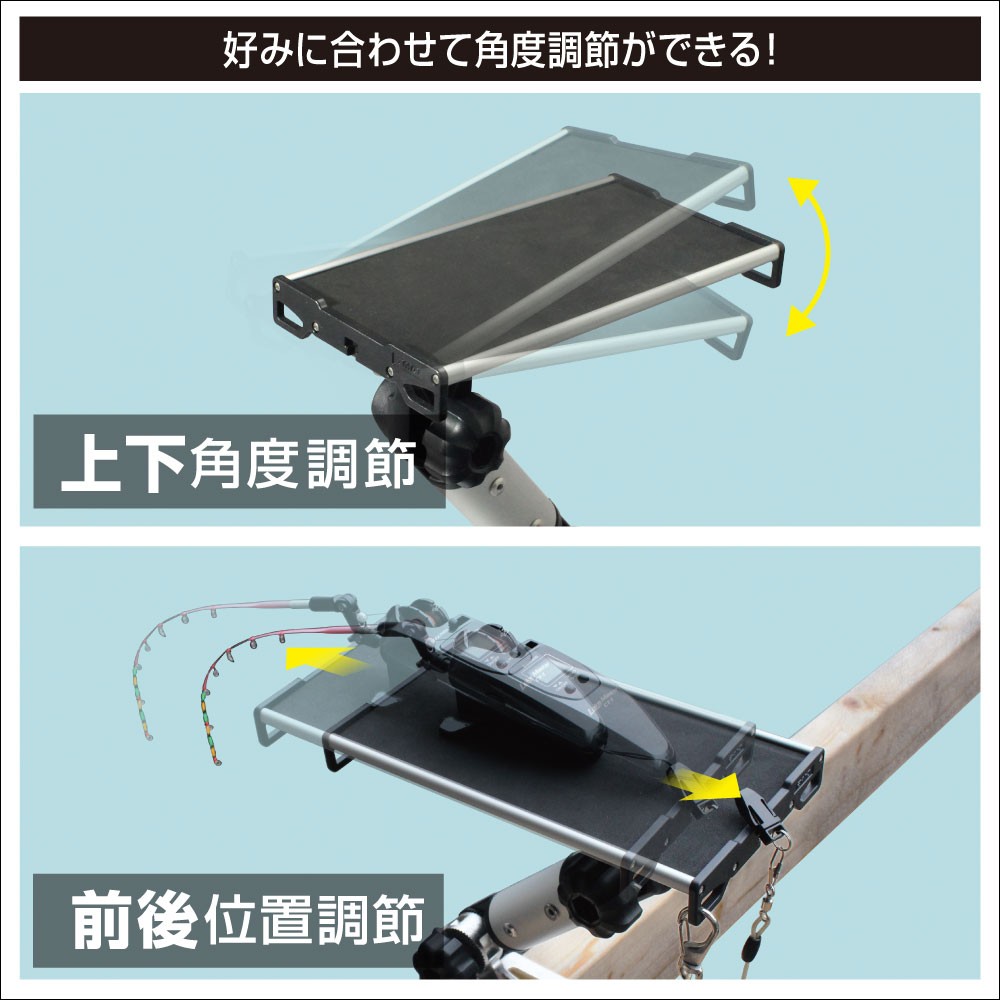 好みに合わせて角度調節ができる!

上下角度調節

前後位置調節