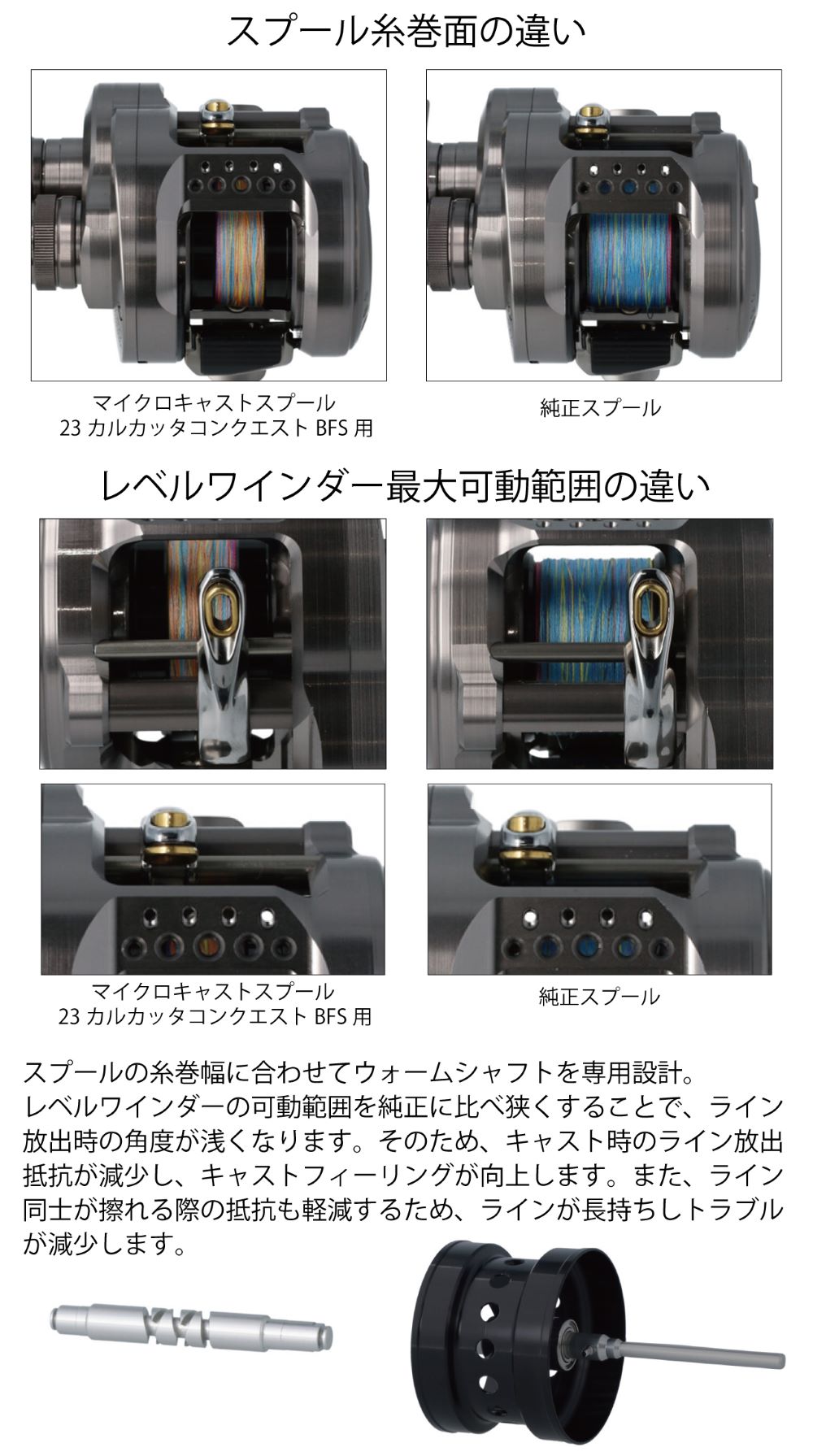 スプール糸巻面の違い

マイクロキャストスプール
23 カルカッタコンクエスト BFS 用

純正スプール

レベルワインダー最大可動範囲の違い

マイクロキャストスプール
23 カルカッタコンクエスト BFS 用

純正スプール

スプールの糸巻幅に合わせてウォームシャフトを専用設計。
レベルワインダーの可動範囲を純正に比べ狭くすることで、ライン放出時の角度が浅くなります。そのため、キャスト時のライン放出抵抗が減少し、キャストフィーリングが向上します。また、ライン同士が擦れる際の抵抗も軽減するため、ラインが長持ちしトラブルが減少します。