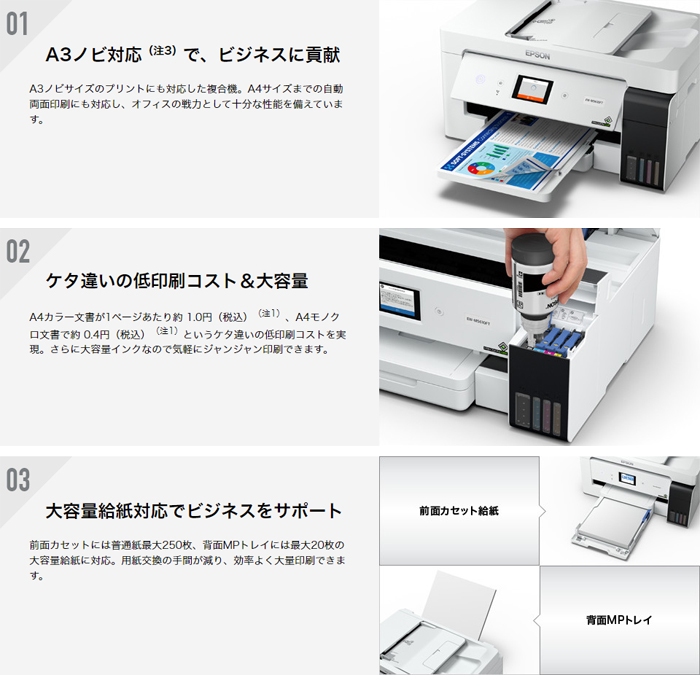 01

A3ノビ対応（注3）で、ビジネスに貢献

A3ノビサイズのプリントにも対応した複合機。A4サイズまでの自動両面印刷にも対応し、オフィスの戦力として十分な性能を備えています。

EPSON

02

ケタ違いの低印刷コスト＆大容量

A4カラー文書が1ページあたり約 1.0円（税込）（注1）、A4モノクロ文書で約 0.4円（税込）（注1）というケタ違いの低印刷コストを実現。さらに大容量インクなので気軽にジャンジャン印刷できます。

03

大容量給紙対応でビジネスをサポート

前面カセットには普通紙最大250枚、背面MPトレイには最大20枚の大容量給紙に対応。用紙交換の手間が減り、効率よく大量印刷できます。

前面カセット給紙

背面MPトレイ