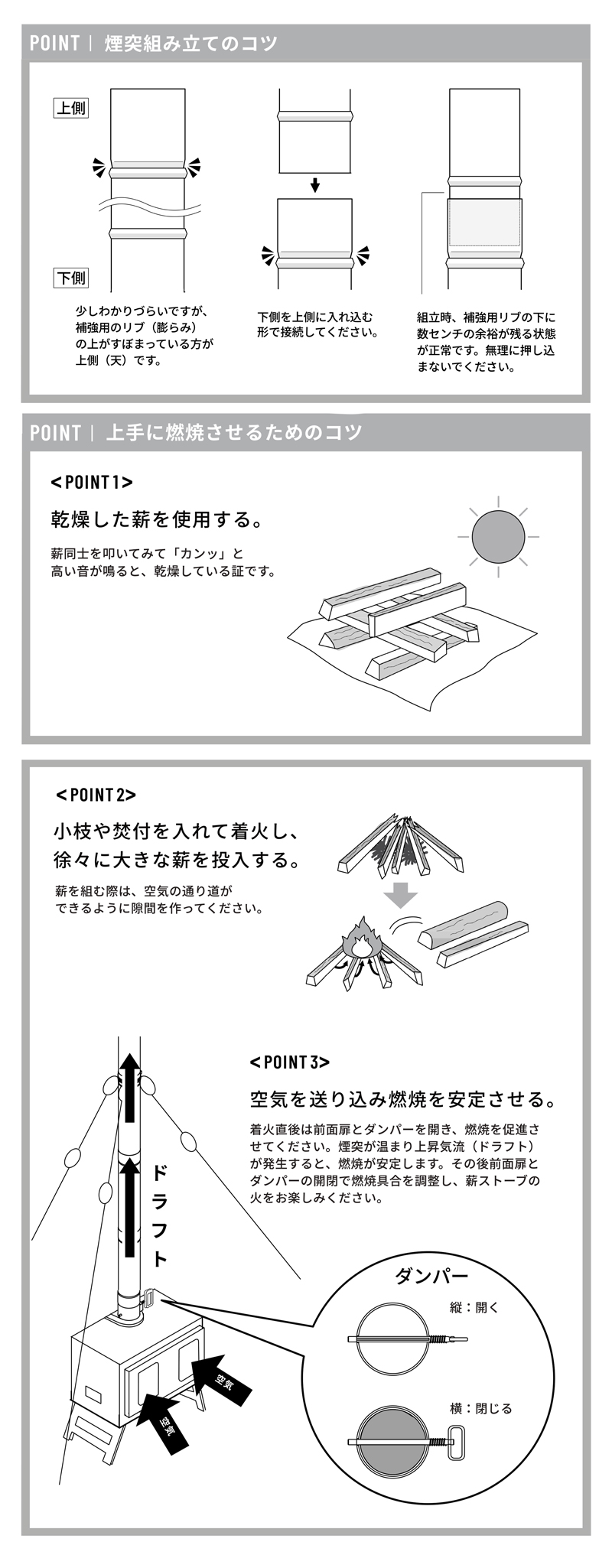 POINT | 煙突組み立てのコツ

上側

下側

少しわかりづらいですが、補強用のリブ（膨らみ）の上がすぼまっている方が上側（天）です。

下側を上側に入れ込む形で接続してください。

組立時、補強用リブの下に数センチの余裕が残る状態が正常です。無理に押し込まないでください。

POINT | 上手に燃焼させるためのコツ

<POINT 1>

乾燥した薪を使用する。

薪同士を叩いてみて「カンッ」と高い音が鳴ると、乾燥している証です。

<POINT 2>

小枝や焚付を入れて着火し、徐々に大きな薪を投入する。

薪を組む際は、空気の通り道ができるように隙間を作ってください。

<POINT 3>

空気を送り込み燃焼を安定させる。

着火直後は前面扉とダンパーを開き、燃焼を促進させてください。煙突が温まり上昇気流（ドラフト）が発生すると、燃焼が安定します。その後前面扉とダンパーの開閉で燃焼具合を調整し、薪ストーブの火をお楽しみください。

ドラフト

空気

空気

ダンパー

縦：開く

横：閉じる