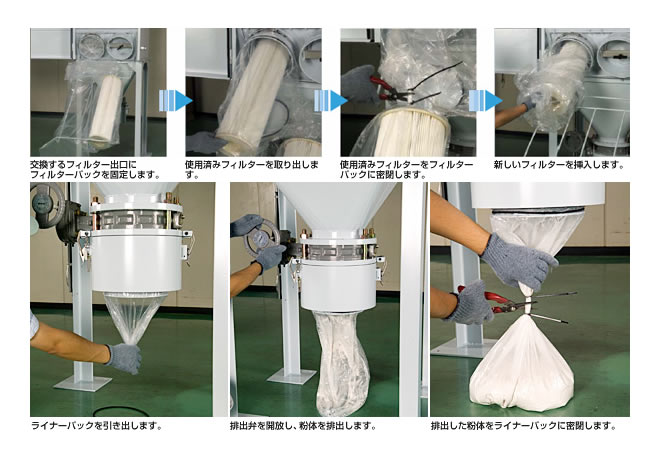 交換するフィルター出口にフィルターバックを固定します。

使用済みフィルターを取り出します。

使用済みフィルターをフィルターバックに密閉します。

新しいフィルターを挿入します。

ライナーバックを引き出します。

排出弁を開放し、粉体を排出します。

排出した粉体をライナーバックに密閉します。