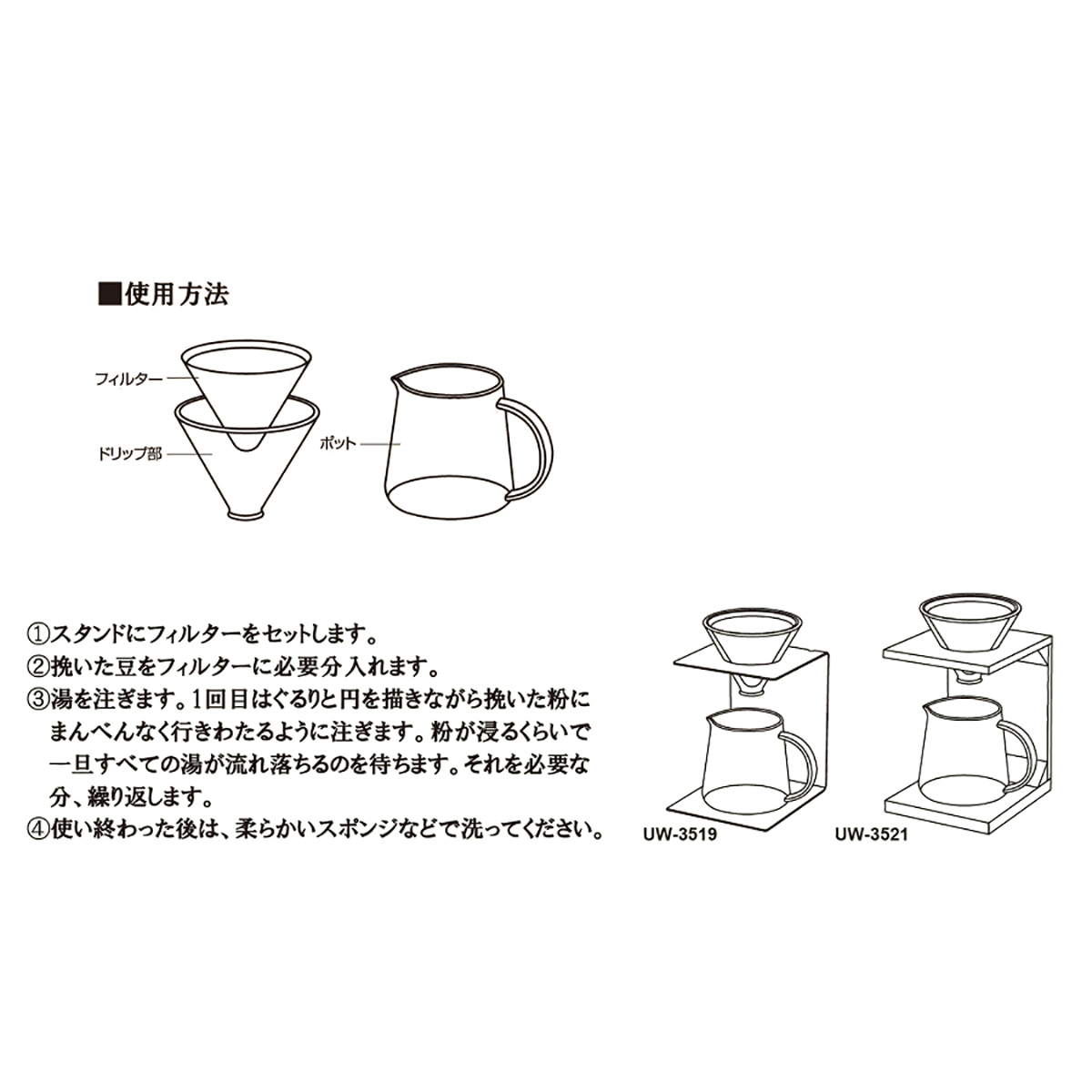 ■使用方法

フィルター

ドリップ部

ポット

①スタンドにフィルターをセットします。
②挽いた豆をフィルターに必要分入れます。
③湯を注ぎます。1回目はぐるりと円を描きながら挽いた粉にまんべんなく行きわたるように注ぎます。粉が浸るくらいで一旦すべての湯が流れ落ちるのを待ちます。それを必要な分、繰り返します。
④使い終わった後は、柔らかいスポンジなどで洗ってください。

UW-3519

UW-3521