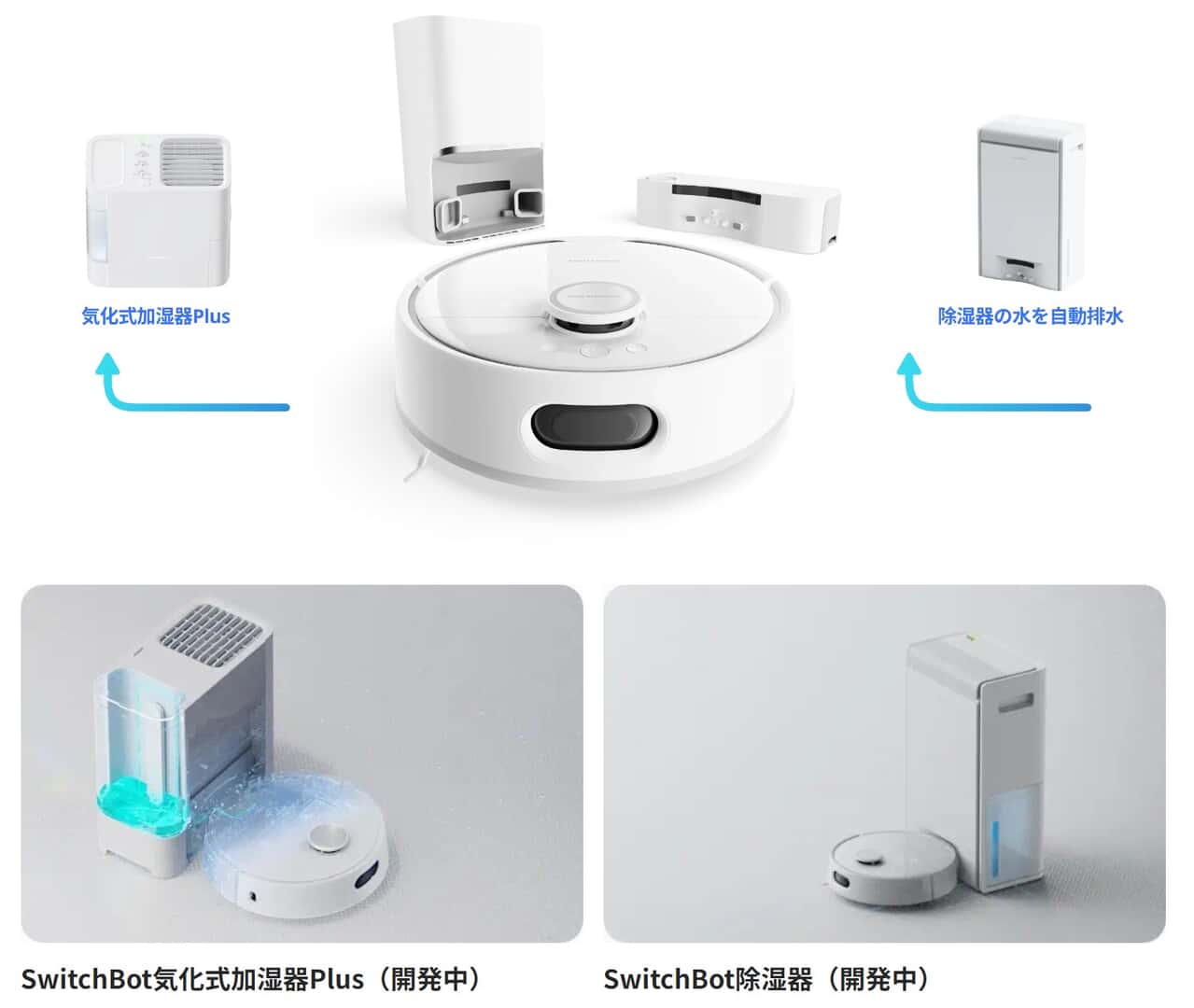 気化式加湿器Plus

除湿器の水を自動排水

SwitchBot気化式加湿器Plus（開発中）

SwitchBot除湿器（開発中）