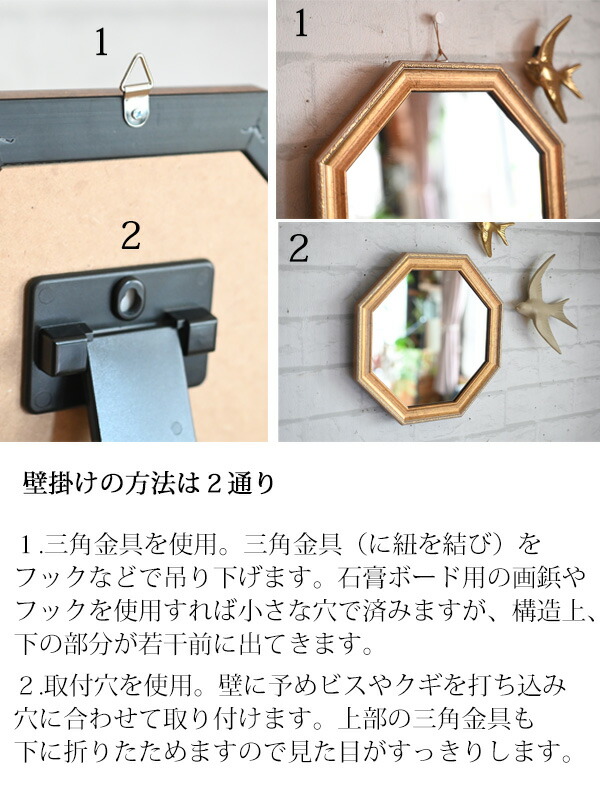 1

2

1

2

壁掛けの方法は２通り

１.三角金具を使用。三角金具（に紐を結び）をフックなどで吊り下げます。石膏ボード用の画鋲やフックを使用すれば小さな穴で済みますが、構造上、下の部分が若干前に出てきます。

２.取付穴を使用。壁に予めビスやクギを打ち込み穴に合わせて取り付けます。上部の三角金具も下に折りたためますので見た目がすっきりします。