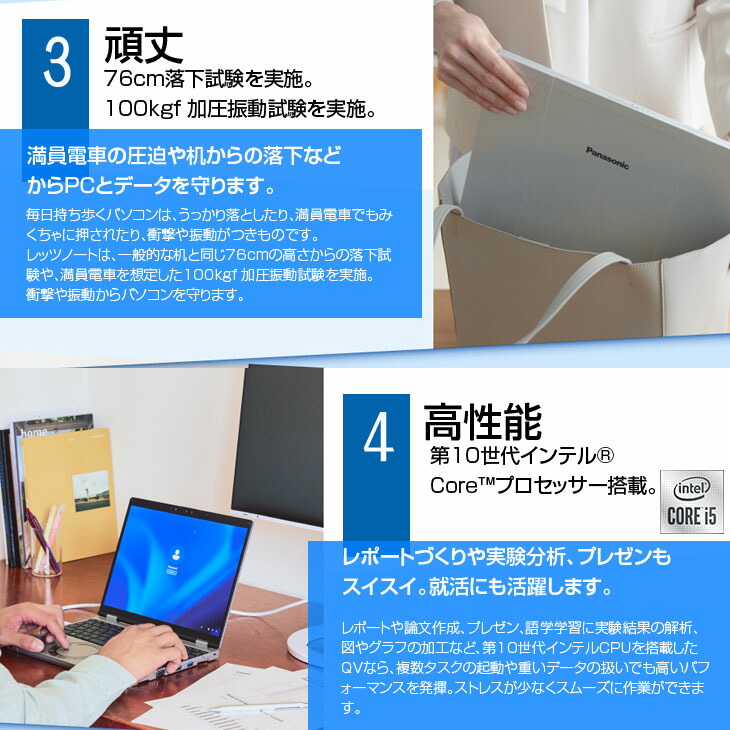 3
頑丈
76cm落下試験を実施。
100kgf 加圧振動試験を実施。

満員電車の圧迫や机からの落下などからPCとデータを守ります。

毎日持ち歩くパソコンは、うっかり落としたり、満員電車でもみくちゃに押されたり、衝撃や振動がつきものです。
レッツノートは、一般的な机と同じ76cmの高さからの落下試験や、満員電車を想定した100kgf 加圧振動試験を実施。
衝撃や振動からパソコンを守ります。

Panasonic

home

4
高性能
第10世代インテル®
Core™プロセッサー搭載。

intel
CORE i5

レポートづくりや実験分析、プレゼンもスイスイ。就活にも活躍します。

レポートや論文作成、プレゼン、語学学習に実験結果の解析、図やグラフの加工など、第10世代インテルCPUを搭載したQVなら、複数タスクの起動や重いデータの扱いでも高いパフォーマンスを発揮。ストレスが少なくスムーズに作業ができます。