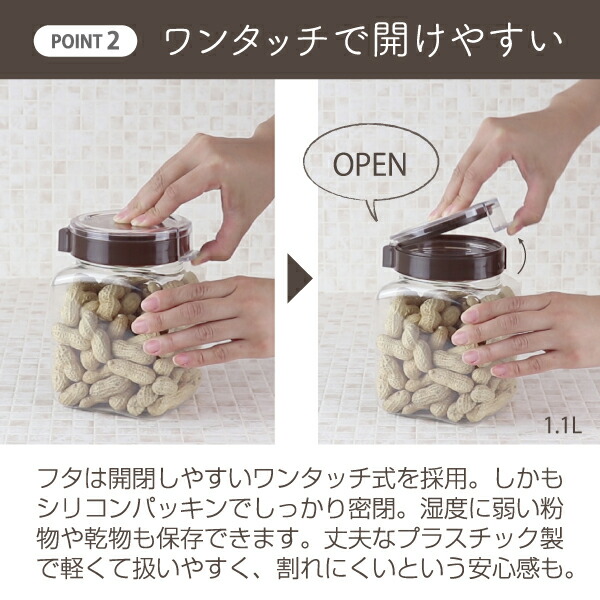 POINT 2 ワンタッチで開けやすい

OPEN

1.1L

フタは開閉しやすいワンタッチ式を採用。しかもシリコンパッキンでしっかり密閉。湿度に弱い粉物や乾物も保存できます。丈夫なプラスチック製で軽くて扱いやすく、割れにくいという安心感も。