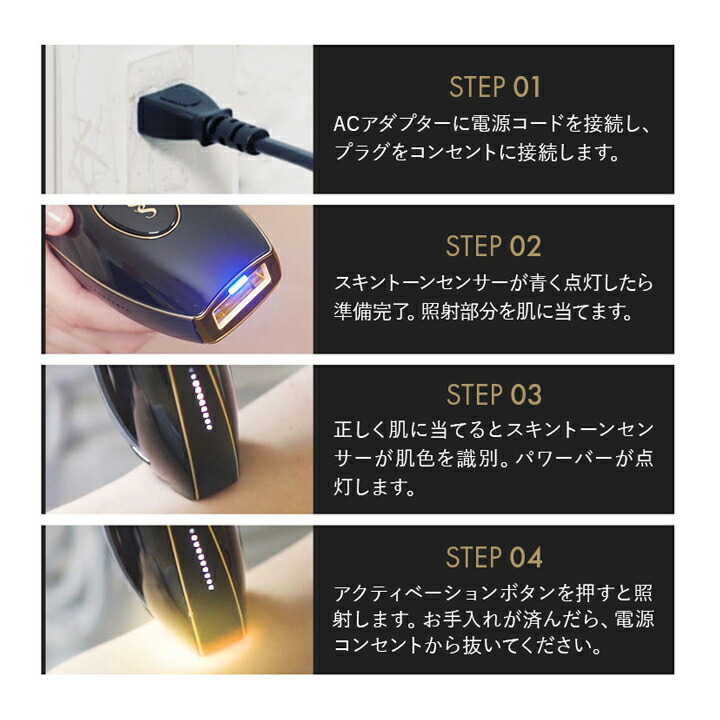 STEP 01
ACアダプターに電源コードを接続し、プラグをコンセントに接続します。

STEP 02
スキントーンセンサーが青く点灯したら準備完了。照射部分を肌に当てます。

STEP 03
正しく肌に当てるとスキントーンセンサーが肌色を識別。パワーバーが点灯します。

STEP 04
アクティベーションボタンを押すと照射します。お手入れが済んだら、電源コンセントから抜いてください。