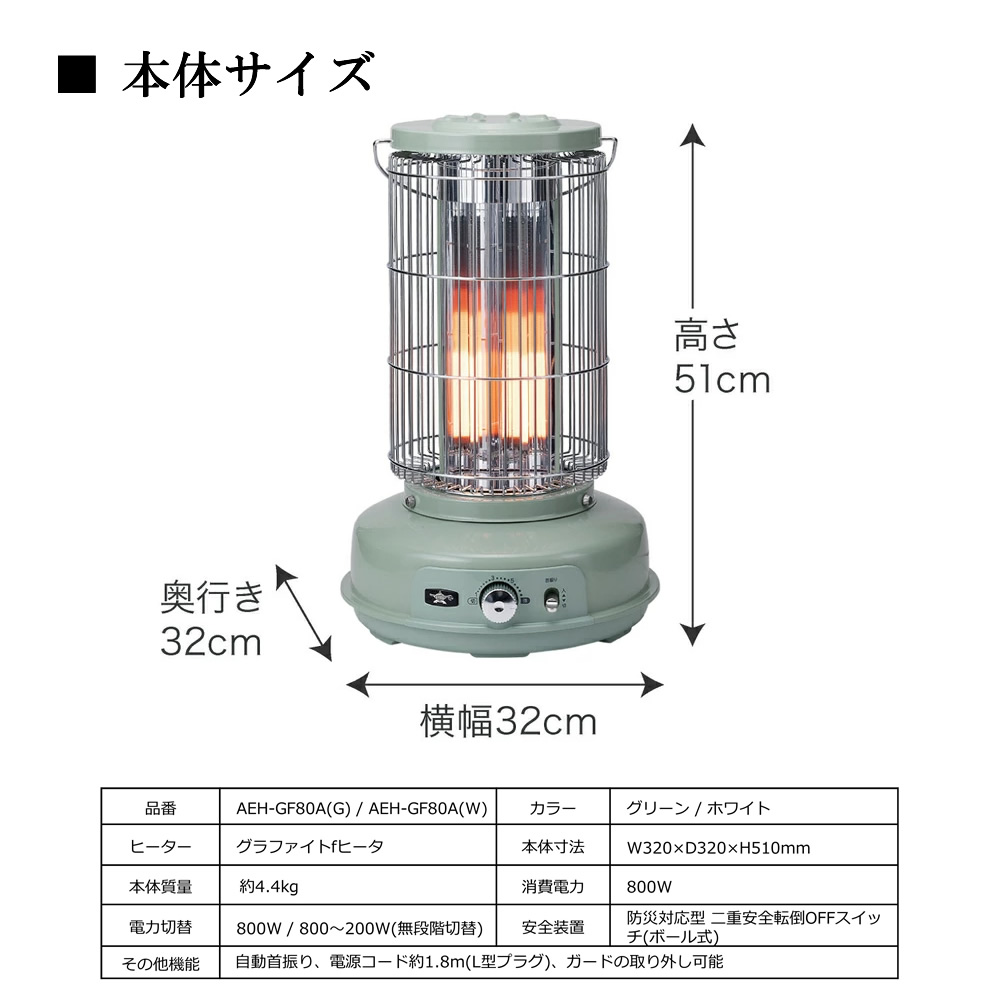 ■ 本体サイズ

高さ
51cm

奥行き
32cm

横幅32cm

| 品番 | AEH-GF80A(G) / AEH-GF80A(W) | カラー | グリーン / ホワイト |
|---|---|---|---|
| ヒーター | グラファイトfヒータ | 本体寸法 | W320×D320×H510mm |
| 本体質量 | 約4.4kg | 消費電力 | 800W |
| 電力切替 | 800W / 800～200W(無段階切替) | 安全装置 | 防災対応型 二重安全転倒OFFスイッチ(ボール式) |
| その他機能 | 自動首振り、電源コード約1.8m(L型プラグ)、ガードの取り外し可能 | | |