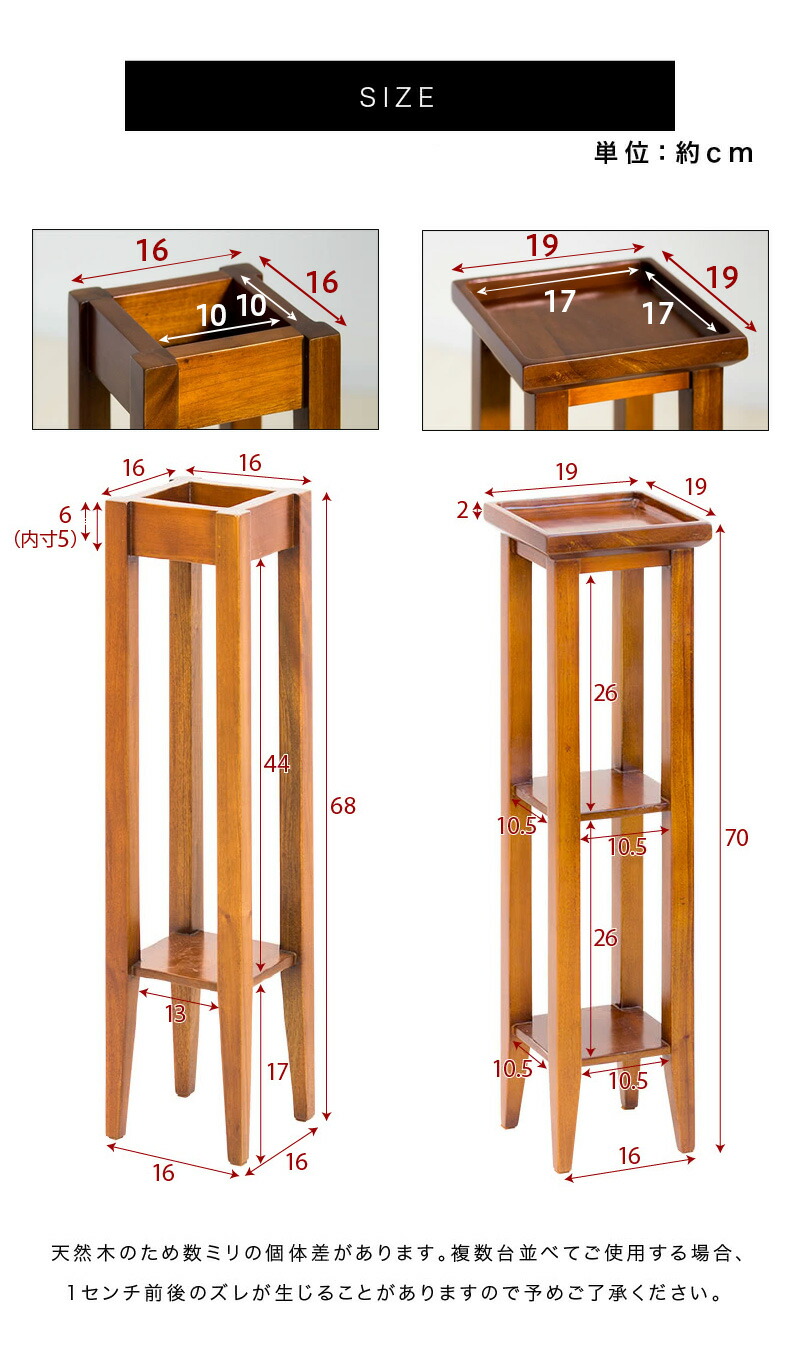 SIZE

単位：約cm

16
16
10
10

19
19
17
17

16
16
6
(内寸5)
44
68
13
17
16
16

19
19
2
26
10.5
10.5
70
26
10.5
10.5
16

天然木のため数ミリの個体差があります。複数台並べてご使用する場合、1センチ前後のズレが生じることがありますので予めご了承ください。