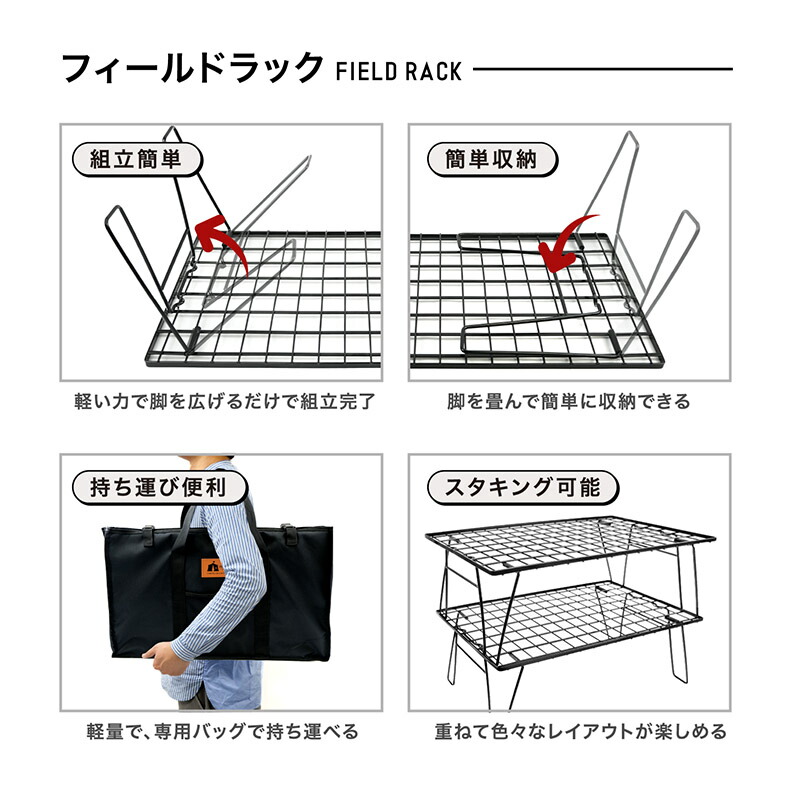 フィールドラック FIELD RACK

組立簡単

軽い力で脚を広げるだけで組立完了

簡単収納

脚を畳んで簡単に収納できる

持ち運び便利

軽量で、専用バッグで持ち運べる

スタキング可能

重ねて色々なレイアウトが楽しめる