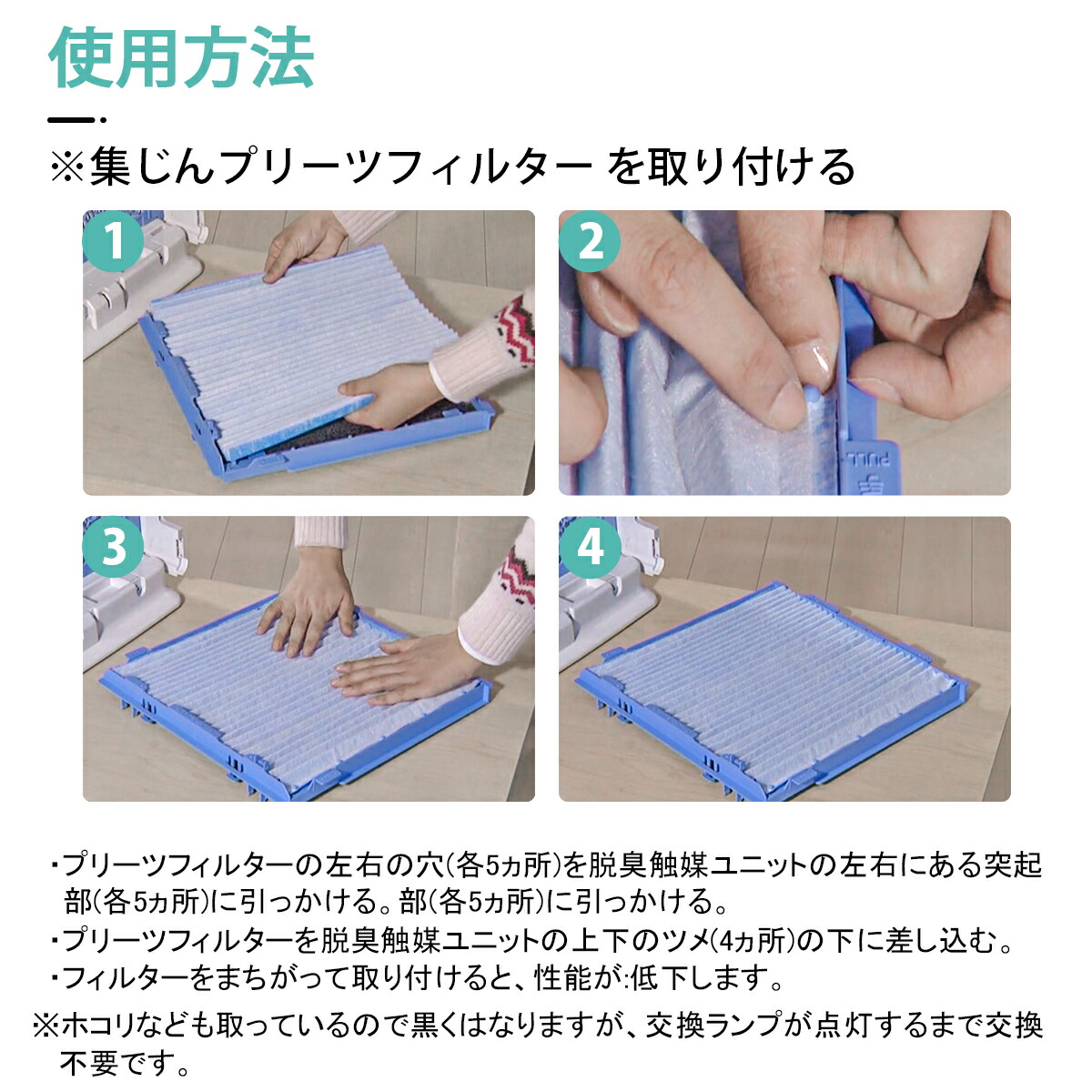 使用方法

※集じんプリーツフィルター を取り付ける

1

2

PULL

3

4

・プリーツフィルターの左右の穴(各5ヵ所)を脱臭触媒ユニットの左右にある突起部(各5ヵ所)に引っかける。部(各5ヵ所)に引っかける。
・プリーツフィルターを脱臭触媒ユニットの上下のツメ(4ヵ所)の下に差し込む。
・フィルターをまちがって取り付けると、性能が:低下します。
※ホコリなども取っているので黒くはなりますが、交換ランプが点灯するまで交換不要です。