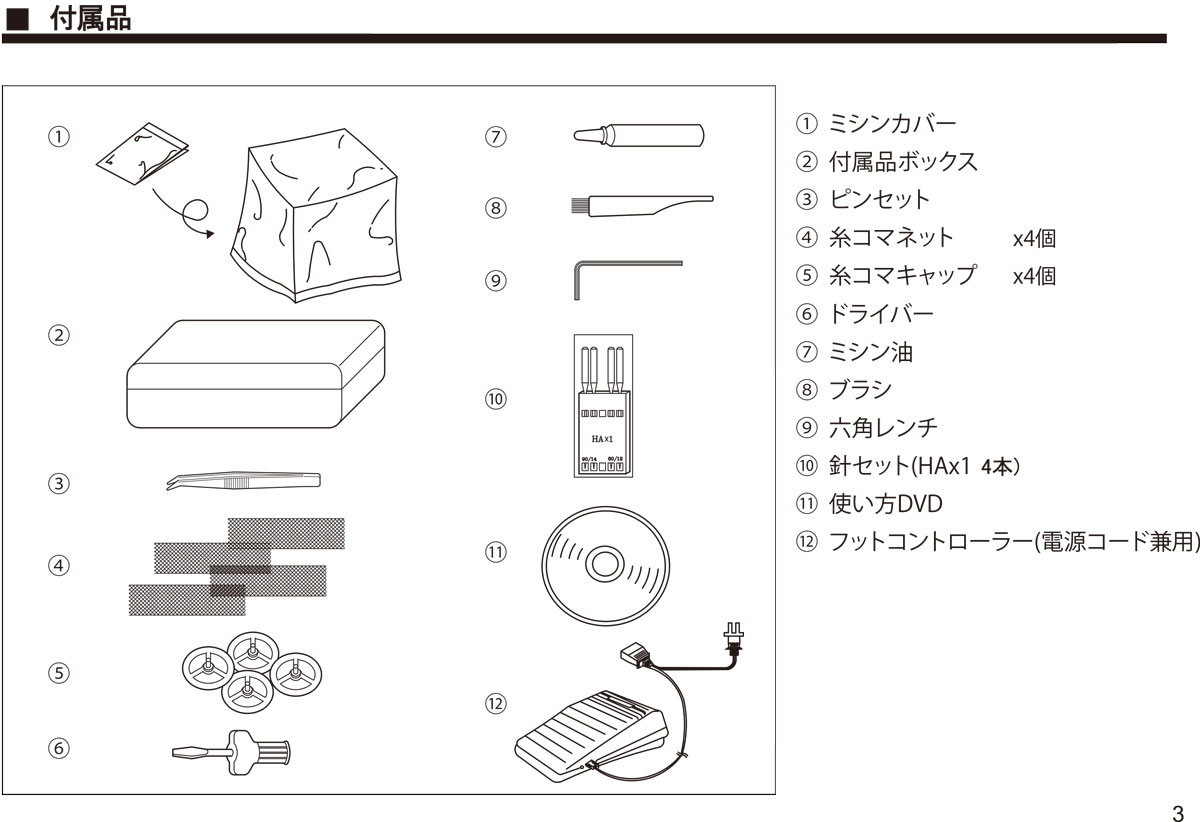 ■ 付属品

①

②

③

④

⑤

⑥

⑦

⑧

⑨

⑩

HA×1

90/14 80/12

⑪

⑫

① ミシンカバー
② 付属品ボックス
③ ピンセット
④ 糸コマネット x4個
⑤ 糸コマキャップ x4個
⑥ ドライバー
⑦ ミシン油
⑧ ブラシ
⑨ 六角レンチ
⑩ 針セット(HAx1 4本)
⑪ 使い方DVD
⑫ フットコントローラー(電源コード兼用)

3