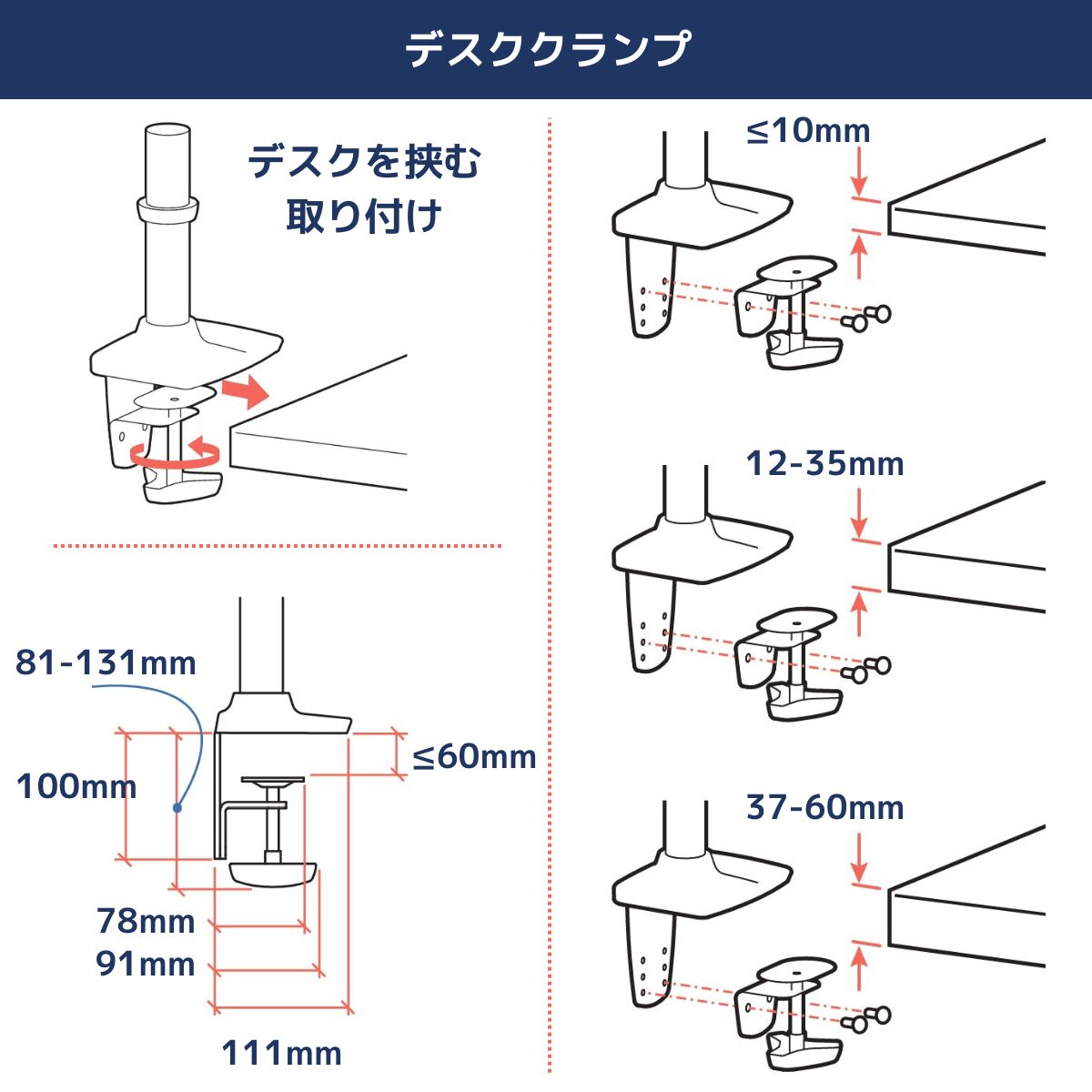 デスククランプ

デスクを挟む
取り付け

81-131mm
100mm
≤60mm
78mm
91mm
111mm

≤10mm

12-35mm

37-60mm