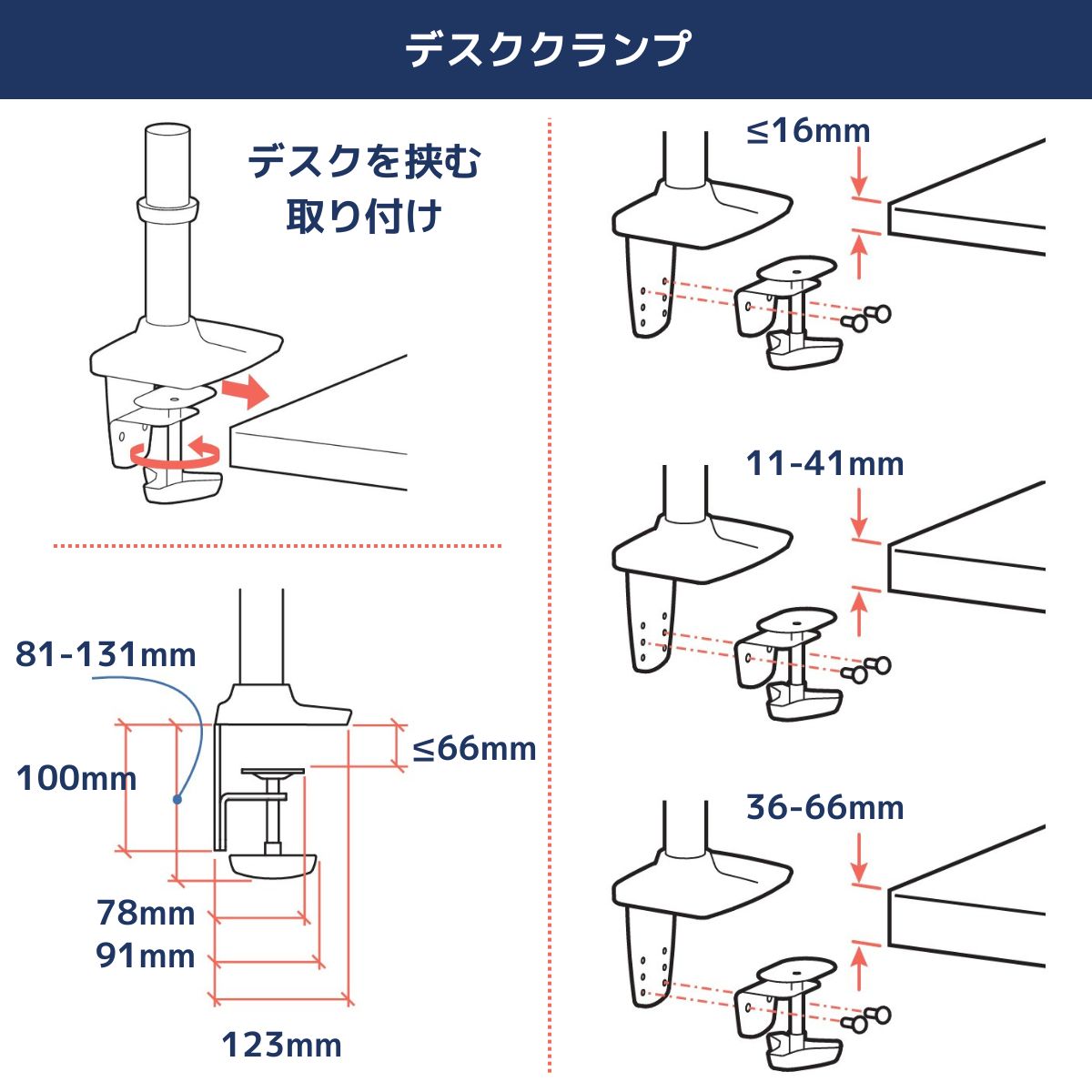 デスククランプ

デスクを挟む
取り付け

81-131mm

100mm

≤66mm

78mm
91mm

123mm

≤16mm

11-41mm

36-66mm