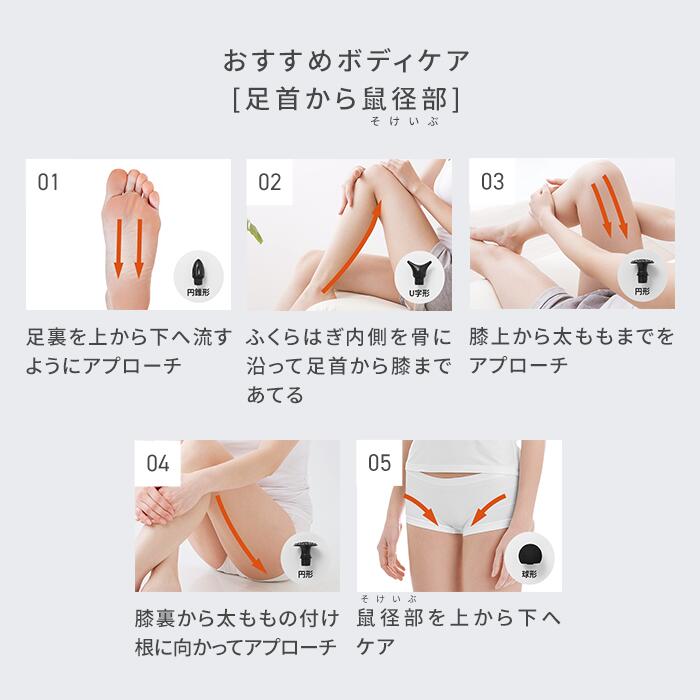 おすすめボディケア
[足首から鼠径部]
そけいぶ

01
円錐形
足裏を上から下へ流すようにアプローチ

02
U字形
ふくらはぎ内側を骨に沿って足首から膝まであてる

03
円形
膝上から太ももまでをアプローチ

04
円形
膝裏から太ももの付け根に向かってアプローチ

05
球形
そけいぶ
鼠径部を上から下へケア