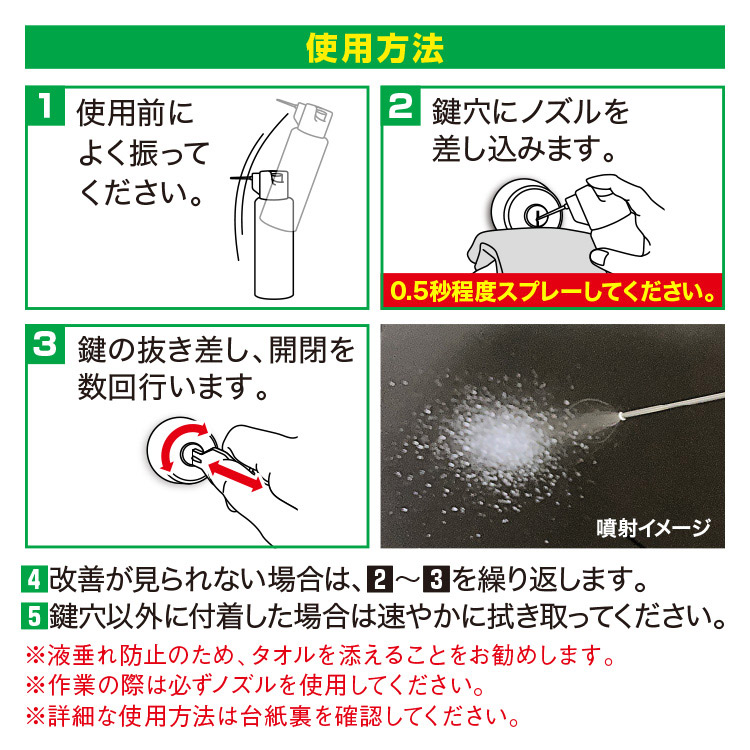 使用方法

1 使用前によく振ってください。

2 鍵穴にノズルを差し込みます。

0.5秒程度スプレーしてください。

3 鍵の抜き差し、開閉を数回行います。

噴射イメージ

4 改善が見られない場合は、2～3を繰り返します。
5 鍵穴以外に付着した場合は速やかに拭き取ってください。
※液垂れ防止のため、タオルを添えることをお勧めします。
※作業の際は必ずノズルを使用してください。
※詳細な使用方法は台紙裏を確認してください。