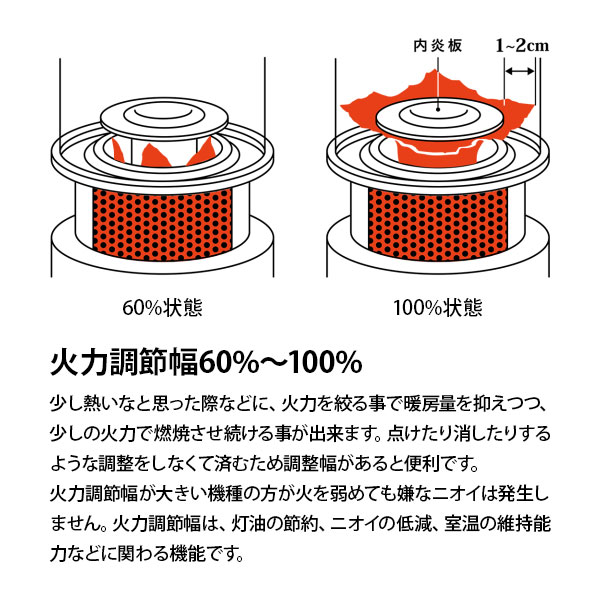 内炎板

1~2cm

60%状態

100%状態

火力調節幅60%〜100%

少し熱いなと思った際などに、火力を絞る事で暖房量を抑えつつ、少しの火力で燃焼させ続ける事が出来ます。点けたり消したりするような調整をしなくて済むため調整幅があると便利です。
火力調節幅が大きい機種の方が火を弱めても嫌なニオイは発生しません。火力調節幅は、灯油の節約、ニオイの低減、室温の維持能力などに関わる機能です。