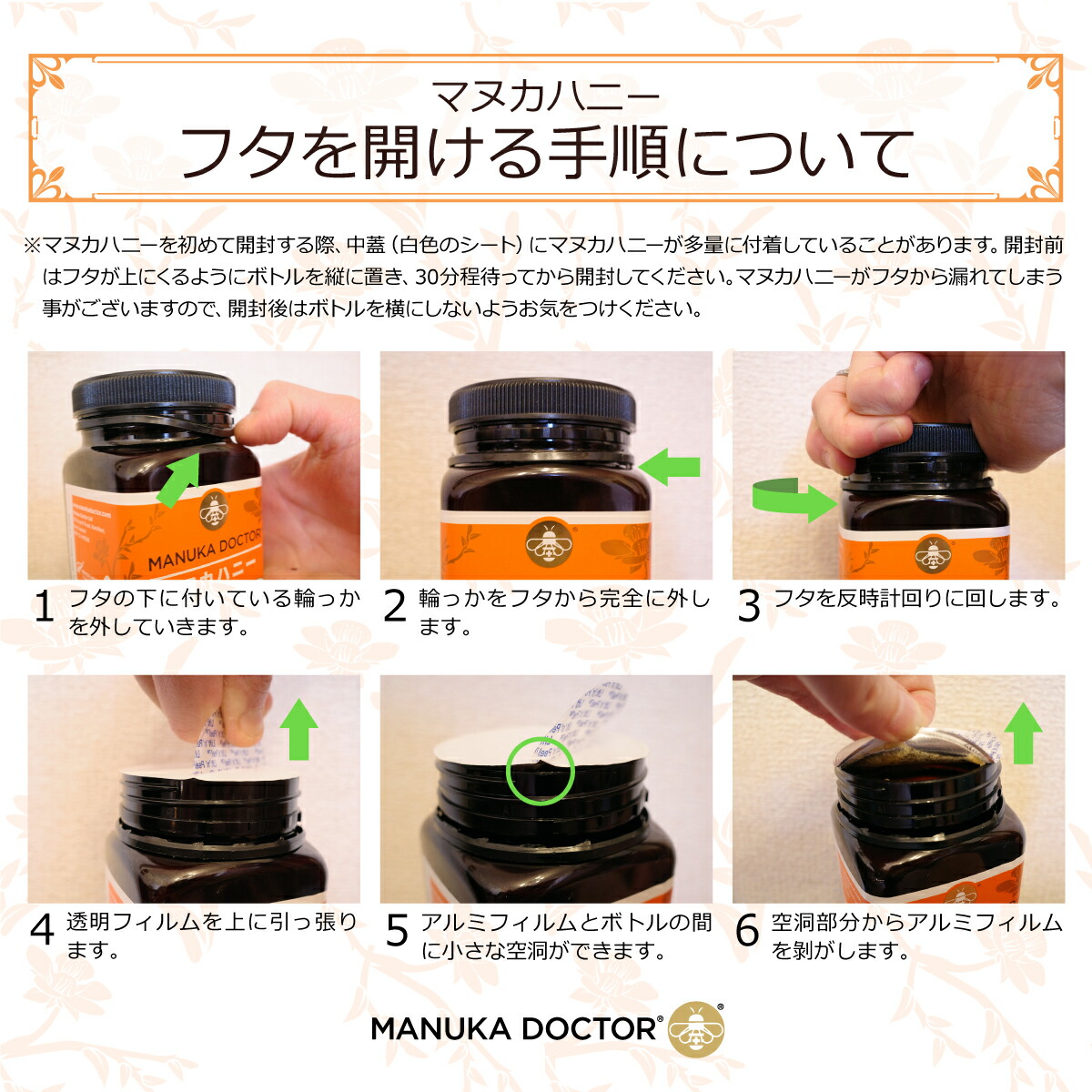 マヌカハニー
フタを開ける手順について

※マヌカハニーを初めて開封する際、中蓋（白色のシート）にマヌカハニーが多量に付着していることがあります。開封前はフタが上にくるようにボトルを縦に置き、30分程待ってから開封してください。マヌカハニーがフタから漏れてしまう事がございますので、開封後はボトルを横にしないようお気をつけください。

MANUKA DOCTOR

1 フタの下に付いている輪っかを外していきます。

2 輪っかをフタから完全に外します。

3 フタを反時計回りに回します。

4 透明フィルムを上に引っ張ります。

5 アルミフィルムとボトルの間に小さな空洞ができます。

6 空洞部分からアルミフィルムを剥がします。

MANUKA DOCTOR®