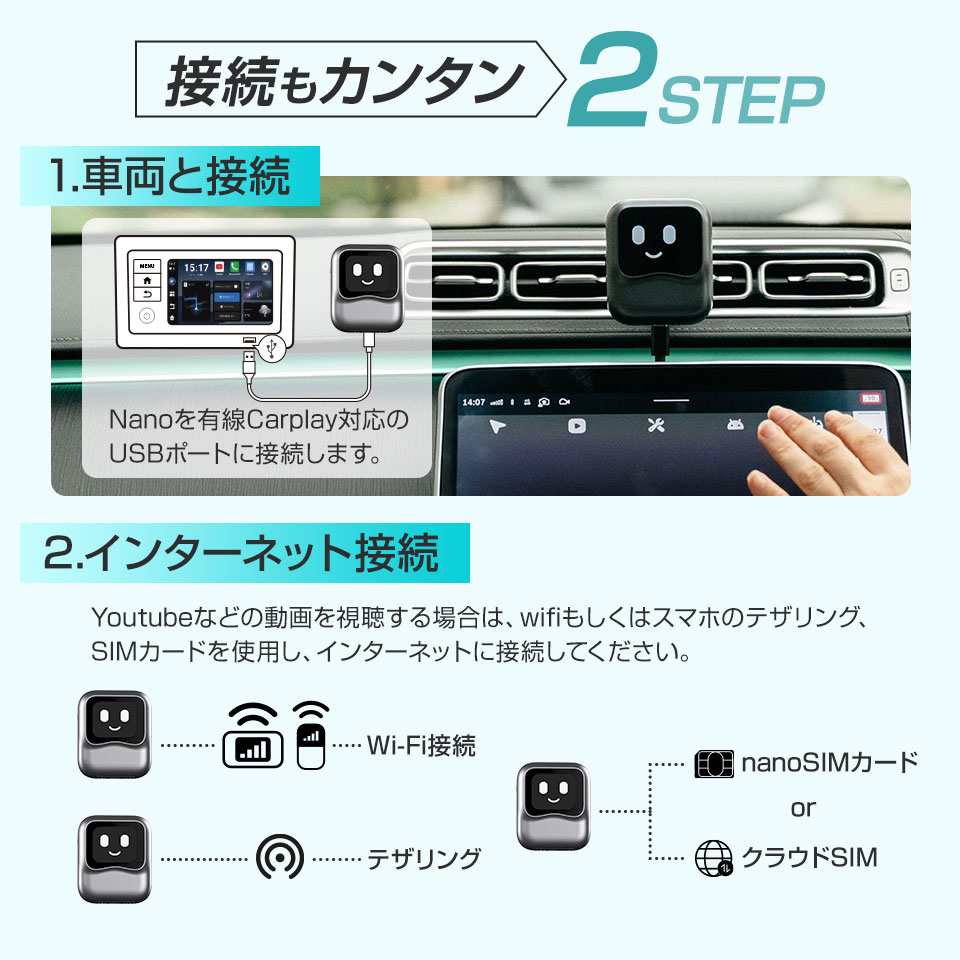 接続もカンタン 2STEP

1.車両と接続

MENU

15:17

Nanoを有線Carplay対応のUSBポートに接続します。

14:07

2.インターネット接続

Youtubeなどの動画を視聴する場合は、wifiもしくはスマホのテザリング、SIMカードを使用し、インターネットに接続してください。

Wi-Fi接続

テザリング

nanoSIMカード

or

クラウドSIM