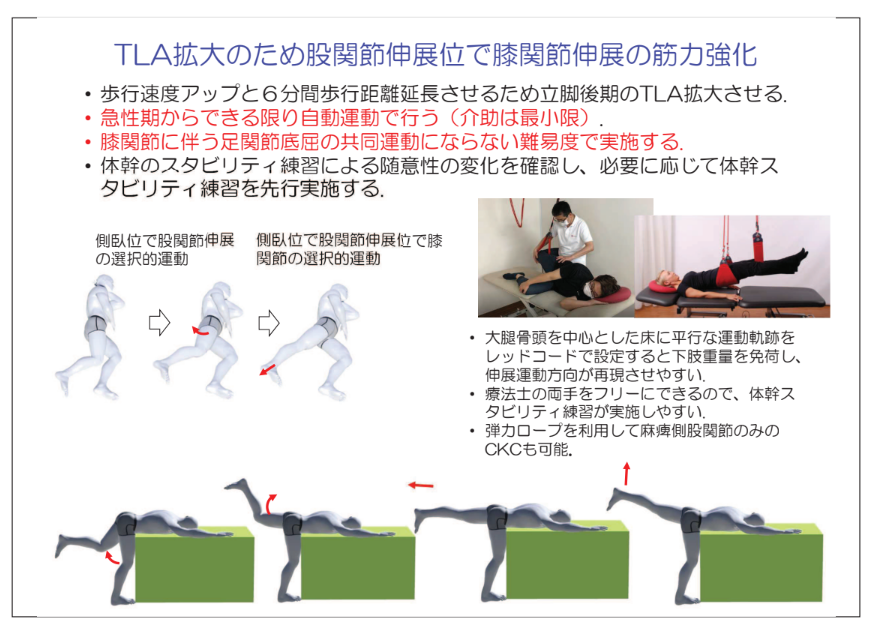 TLA拡大のため股関節伸展位で膝関節伸展の筋力強化

• 歩行速度アップと６分間歩行距離延長させるため立脚後期のTLA拡大させる.
• 急性期からできる限り自動運動で行う（介助は最小限）.
• 膝関節に伴う足関節底屈の共同運動にならない難易度で実施する.
• 体幹のスタビリティ練習による随意性の変化を確認し、必要に応じて体幹スタビリティ練習を先行実施する.

側臥位で股関節伸展の選択的運動

側臥位で股関節伸展位で膝関節の選択的運動

• 大腿骨頭を中心とした床に平行な運動軌跡をレッドコードで設定すると下肢重量を免荷し、伸展運動方向が再現させやすい.
• 療法士の両手をフリーにできるので、体幹スタビリティ練習が実施しやすい.
• 弾力ロープを利用して麻痺側股関節のみのCKCも可能.