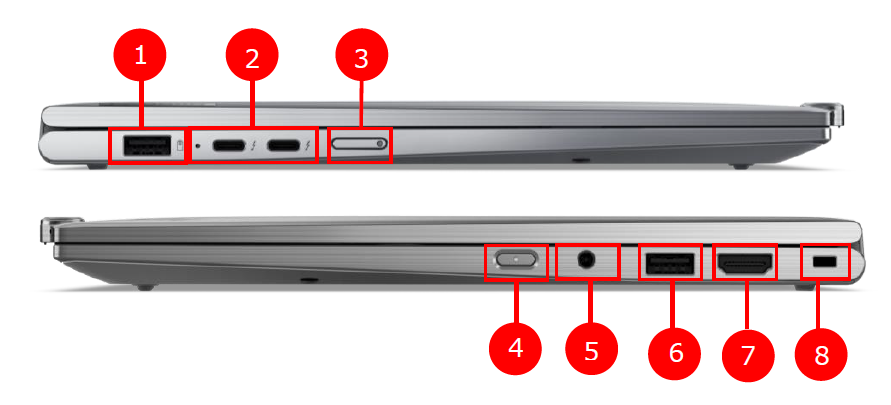 1
2
3
4
5
6
7
8