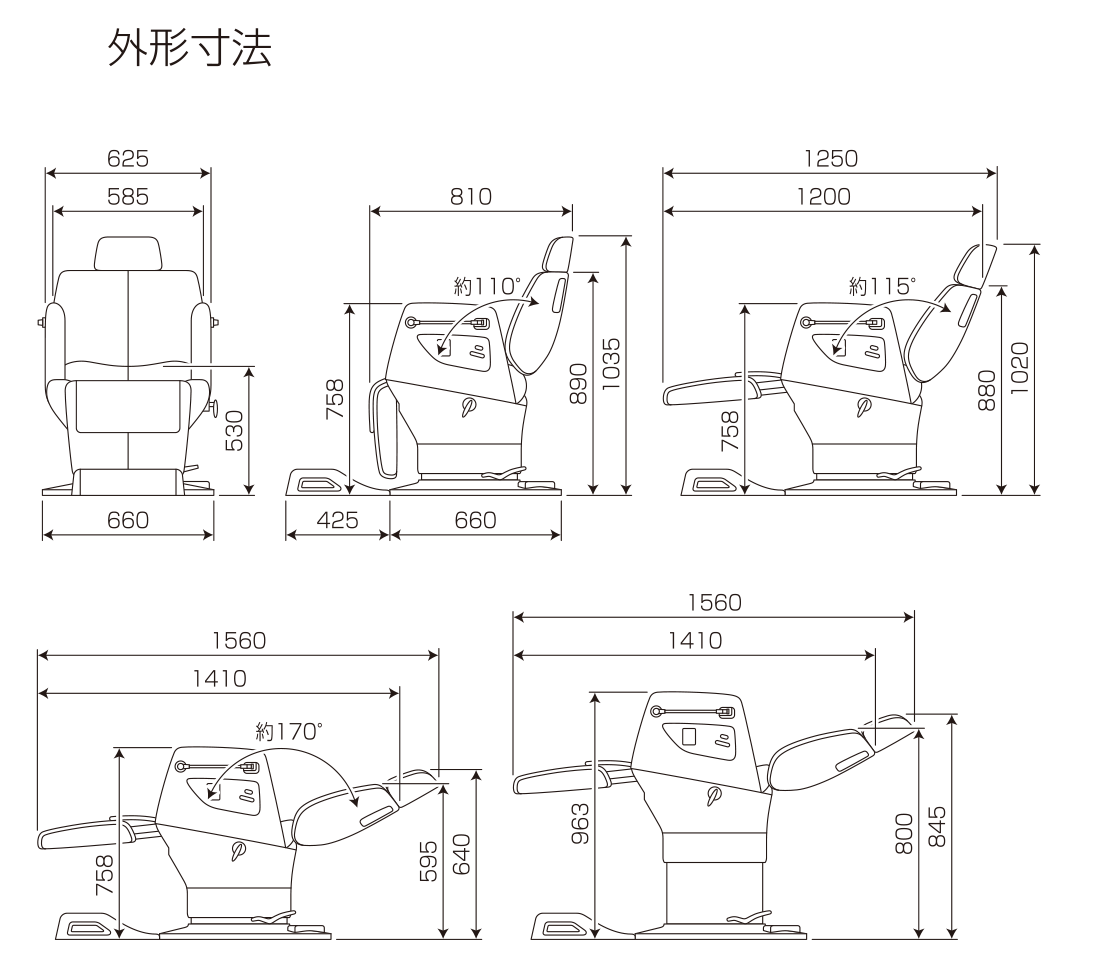 外形寸法

625
585
530
660

810
約110°
758
890
1035
425
660

1250
1200
約115°
758
880
1020

1560
1410
約170°
758
595
640

1560
1410
963
800
845