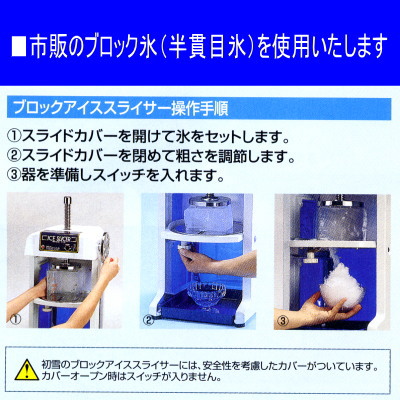 ■市販のブロック氷(半貫目氷)を使用いたします

ブロックアイススライサー操作手順

①スライドカバーを開けて氷をセットします。
②スライドカバーを閉めて粗さを調節します。
③器を準備しスイッチを入れます。

ICE SLICER

①

②

③

初雪のブロックアイススライサーには、安全性を考慮したカバーがついています。
カバーオープン時はスイッチが入りません。