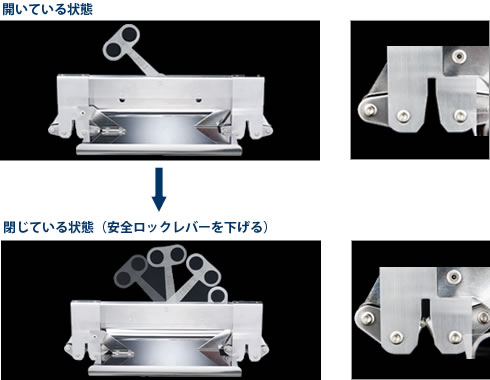 開いている状態

閉じている状態（安全ロックレバーを下げる）